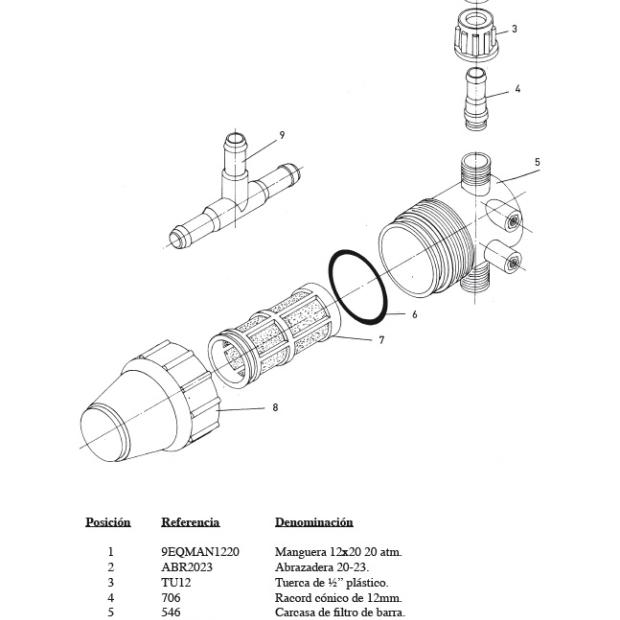 3

4

9

5

6

7

8

| Posición | Referencia | Denominación |
|---|---|---|
| 1 | 9EQMAN1220 | Manguera 12x20 20 atm. |
| 2 | ABR2023 | Abrazadera 20-23. |
| 3 | TU12 | Tuerca de ½" plástico. |
| 4 | 706 | Racord cónico de 12mm. |
| 5 | 546 | Carcasa de filtro de barra. |