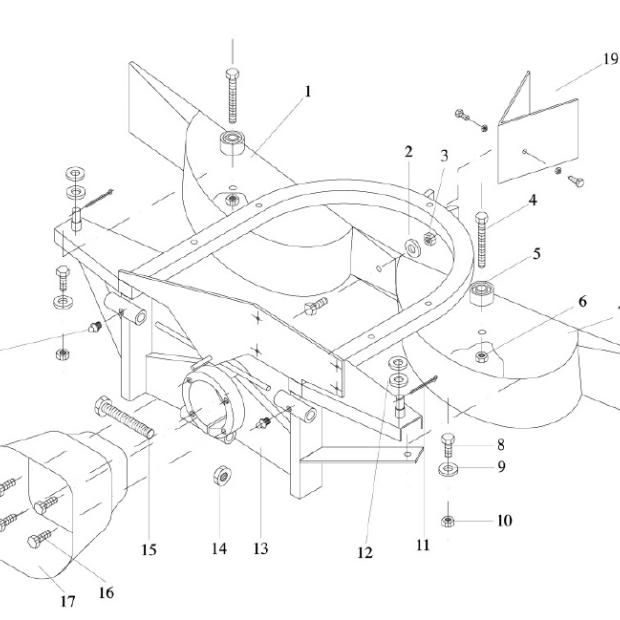 19
1
2
3
4
5
6
8
9
10
11
12
13
14
15
16
17